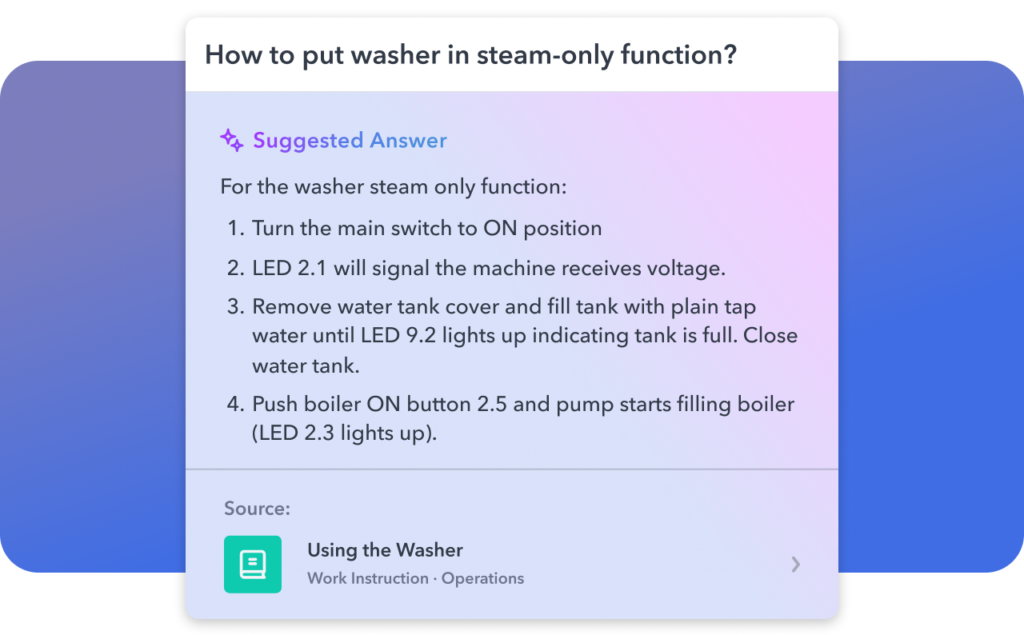 How to put washer in steam-only function?

Suggested Answer

For the washer steam only function:

1. Turn the main switch to ON position
2. LED 2.1 will signal the machine receives voltage.
3. Remove water tank cover and fill tank with plain tap water until LED 9.2 lights up indicating tank is full. Close water tank.
4. Push boiler ON button 2.5 and pump starts filling boiler (LED 2.3 lights up).

Source:

Using the Washer
Work Instruction · Operations